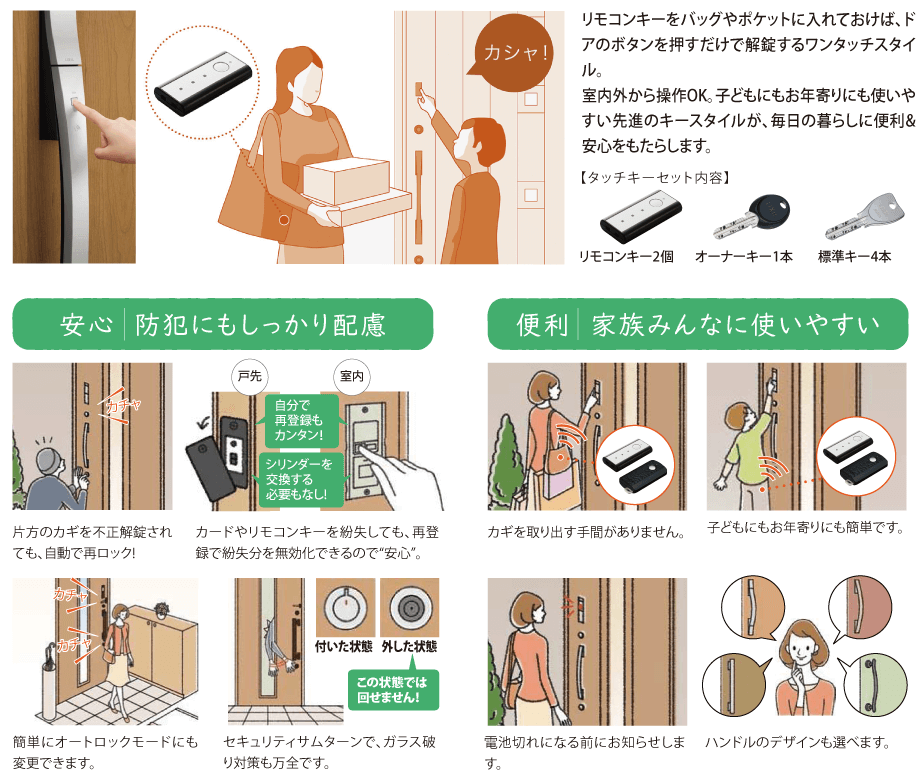 カシャ!

リモコンキーをバッグやポケットに入れておけば、ドアのボタンを押すだけで解錠するワンタッチスタイル。
室内外から操作OK。子どもにもお年寄りにも使いやすい先進のキースタイルが、毎日の暮らしに便利&安心をもたらします。

【タッチキーセット内容】

リモコンキー2個　オーナーキー1本　標準キー4本

安心 | 防犯にもしっかり配慮

カチャ

片方のカギを不正解錠されても、自動で再ロック!

戸先　室内

自分で再登録もカンタン!

シリンダーを交換する必要もなし!

カードやリモコンキーを紛失しても、再登録で紛失分を無効化できるので"安心"。

カチャ

カチャ

簡単にオートロックモードにも変更できます。

付いた状態　外した状態

この状態では回せません!

セキュリティサムターンで、ガラス破り対策も万全です。

便利 | 家族みんなに使いやすい

カギを取り出す手間がありません。

子どもにもお年寄りにも簡単です。

電池切れになる前にお知らせします。

ハンドルのデザインも選べます。